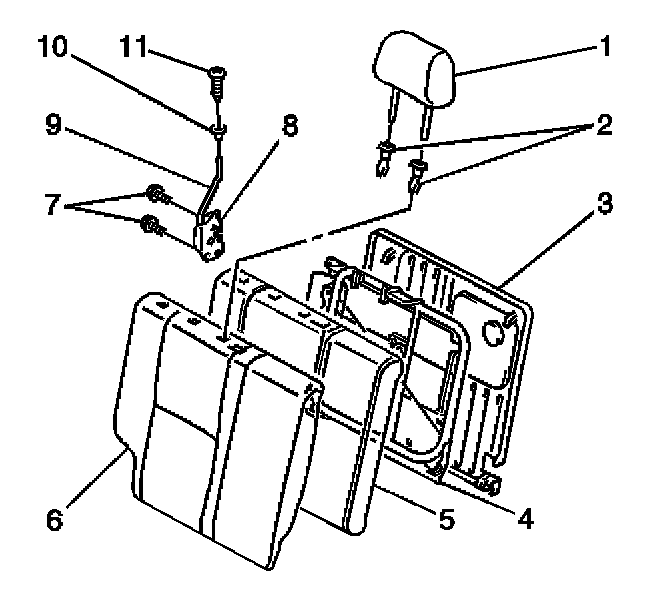 10
11
1
9
8
2
7
3
6
5
4