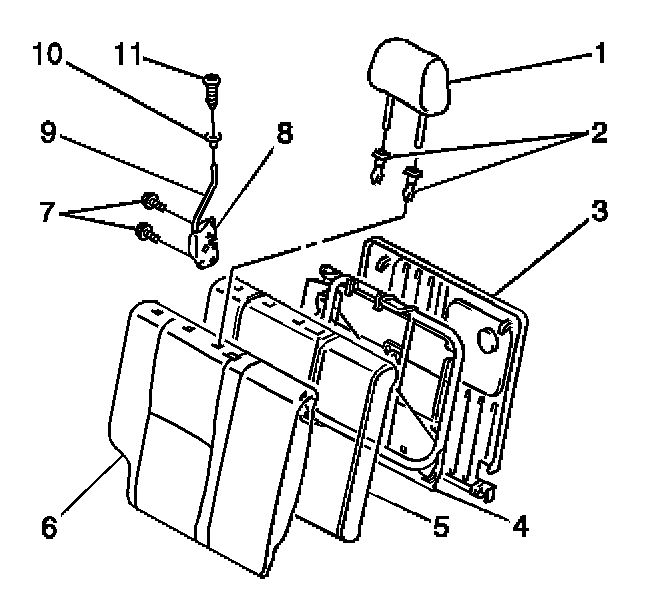 10
11
1
9
8
2
7
3
6
5
4