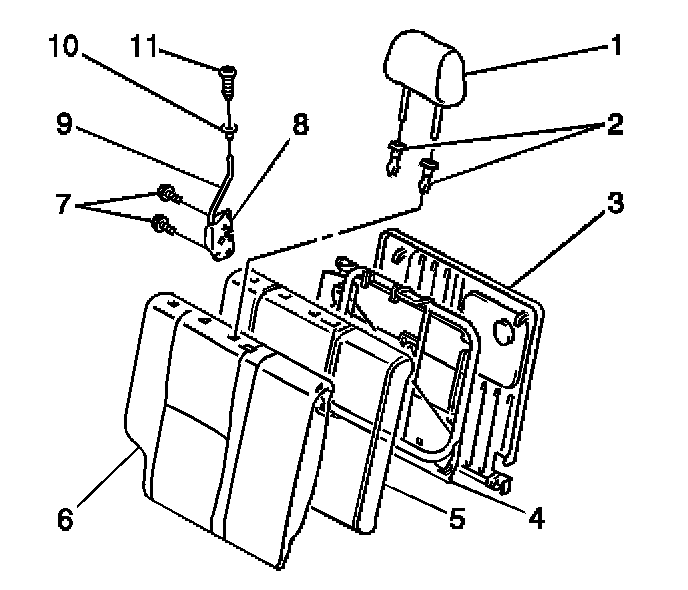 10
11
1
9
8
2
7
3
6
5
4