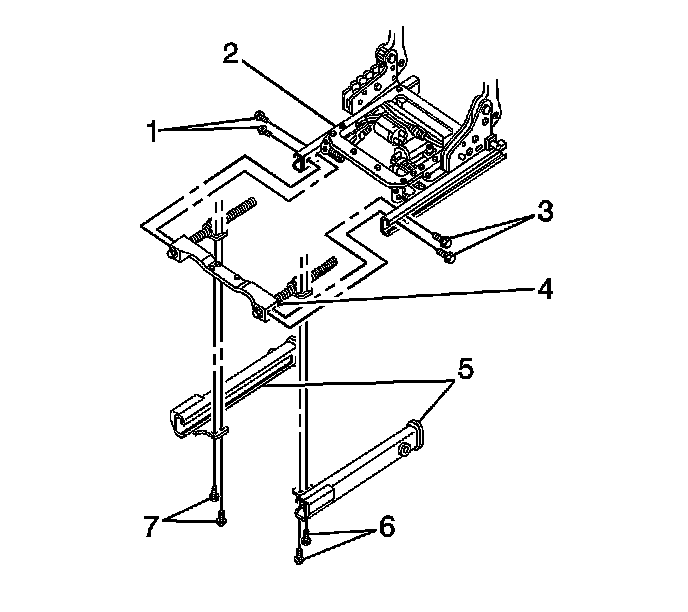 2
1
3
4
5
7
6