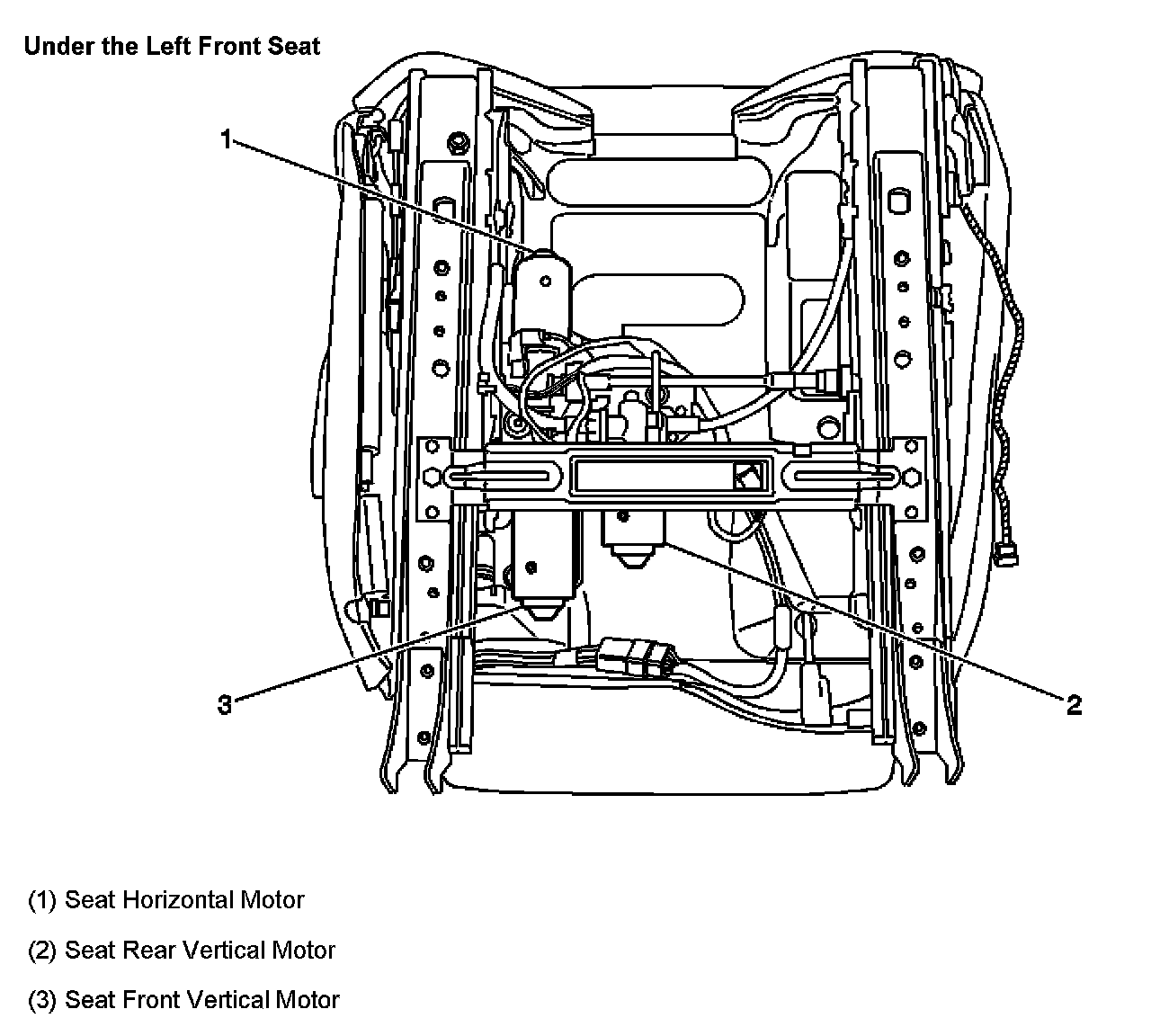 Under the Left Front Seat

1

3

2

(1) Seat Horizontal Motor

(2) Seat Rear Vertical Motor

(3) Seat Front Vertical Motor