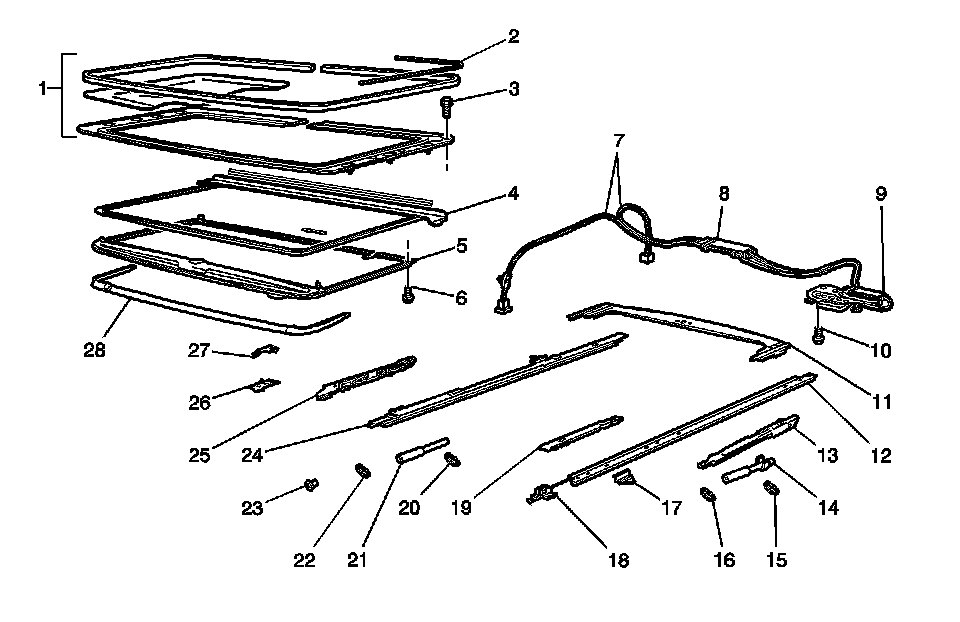 1
2
3
4
5
6
7
8
9
10
11
12
13
14
15
16
17
18
19
20
21
22
23
24
25
26
27
28