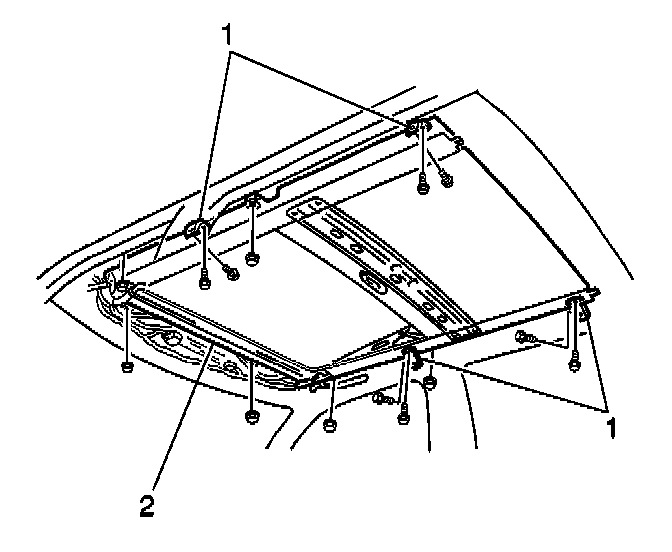 1
1
2