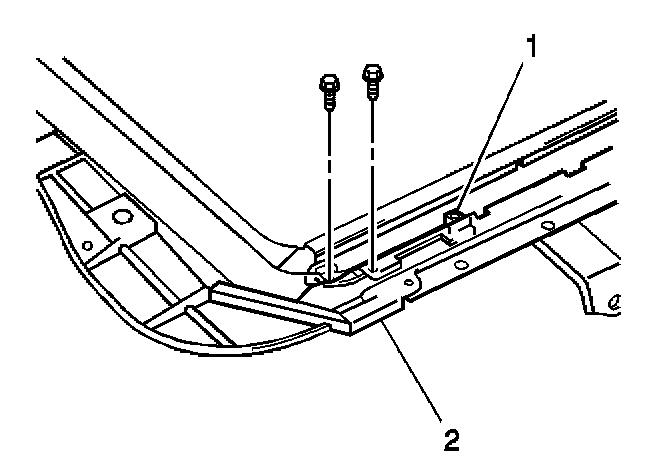 1

2