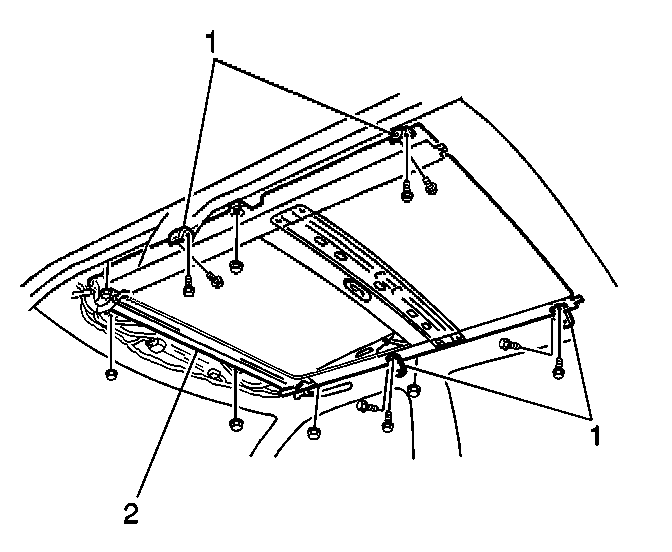 1
1
2