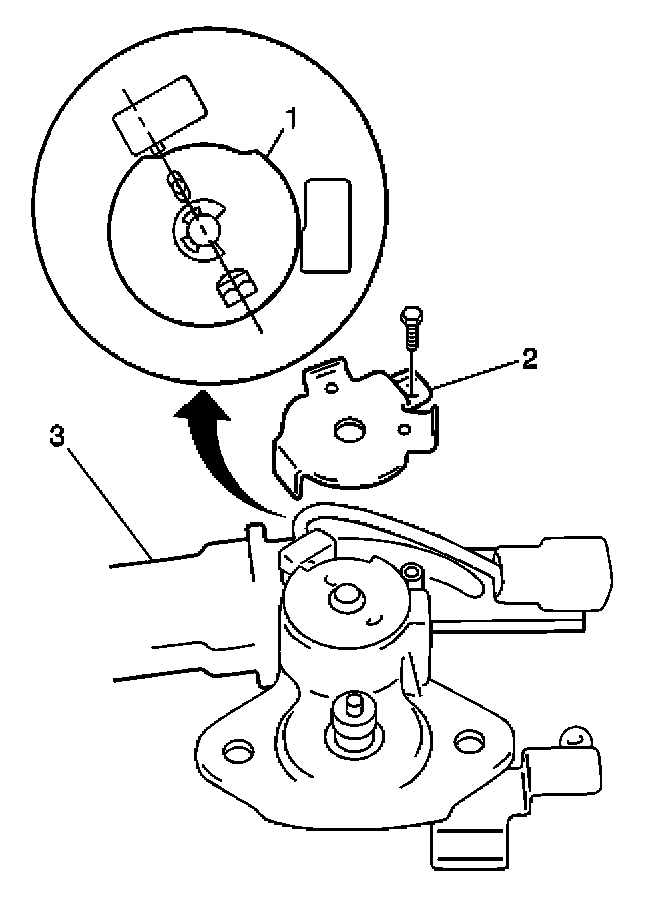 1
2
3