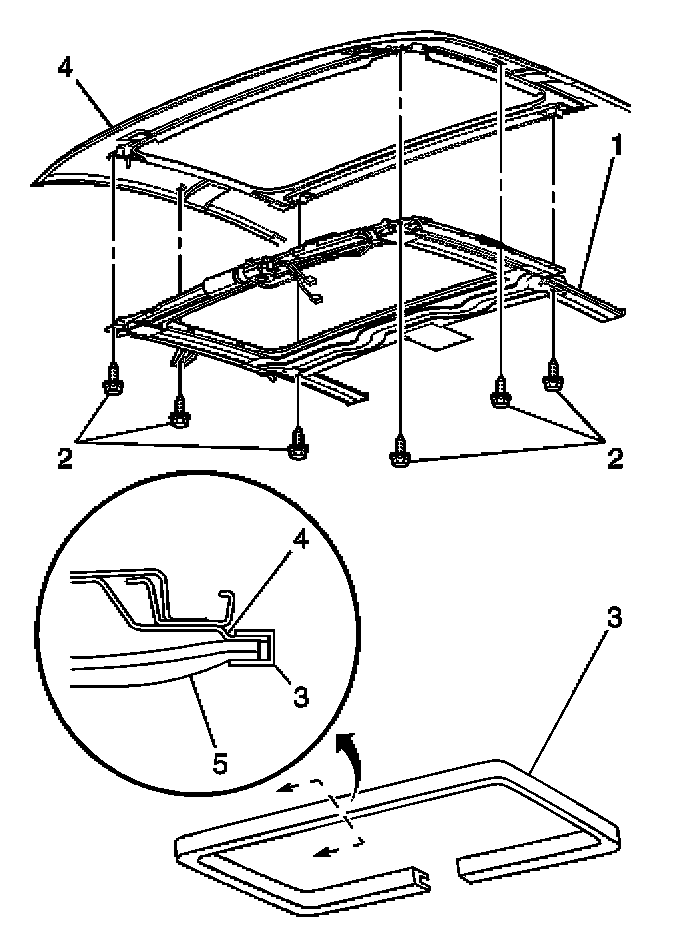 4
1
2
2
4
3
5
3