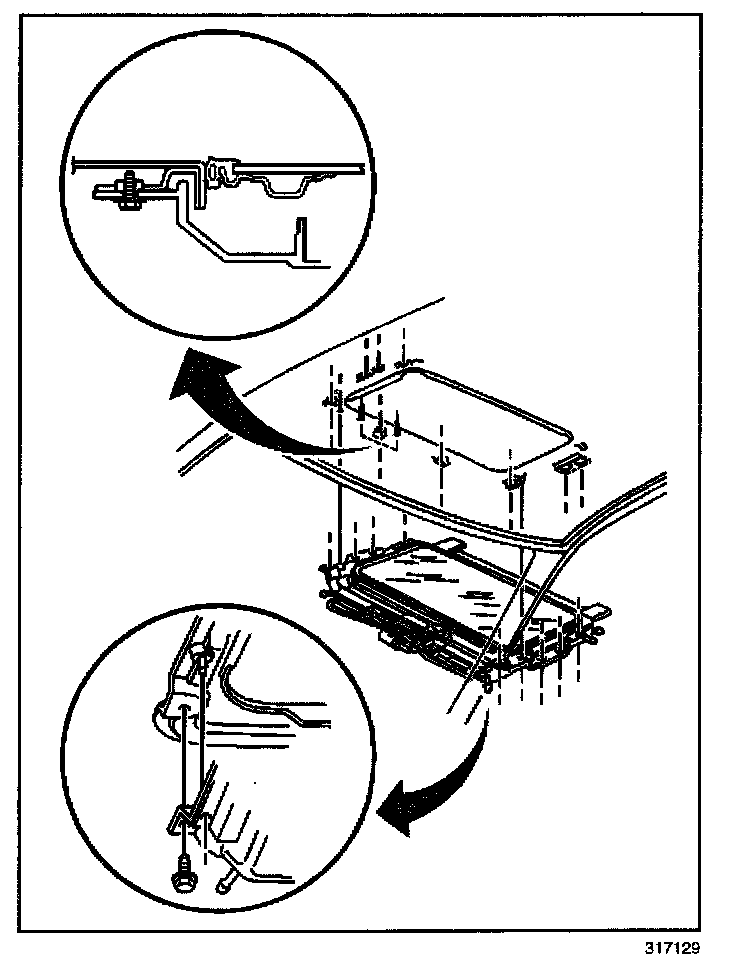 317129