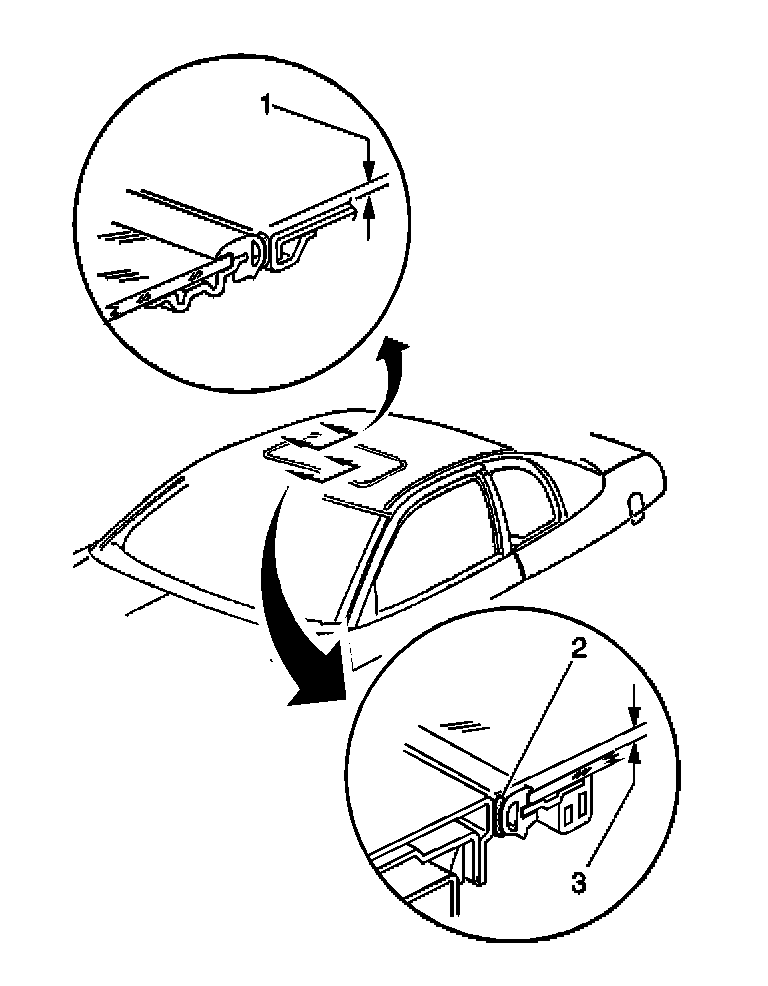 1

2

3