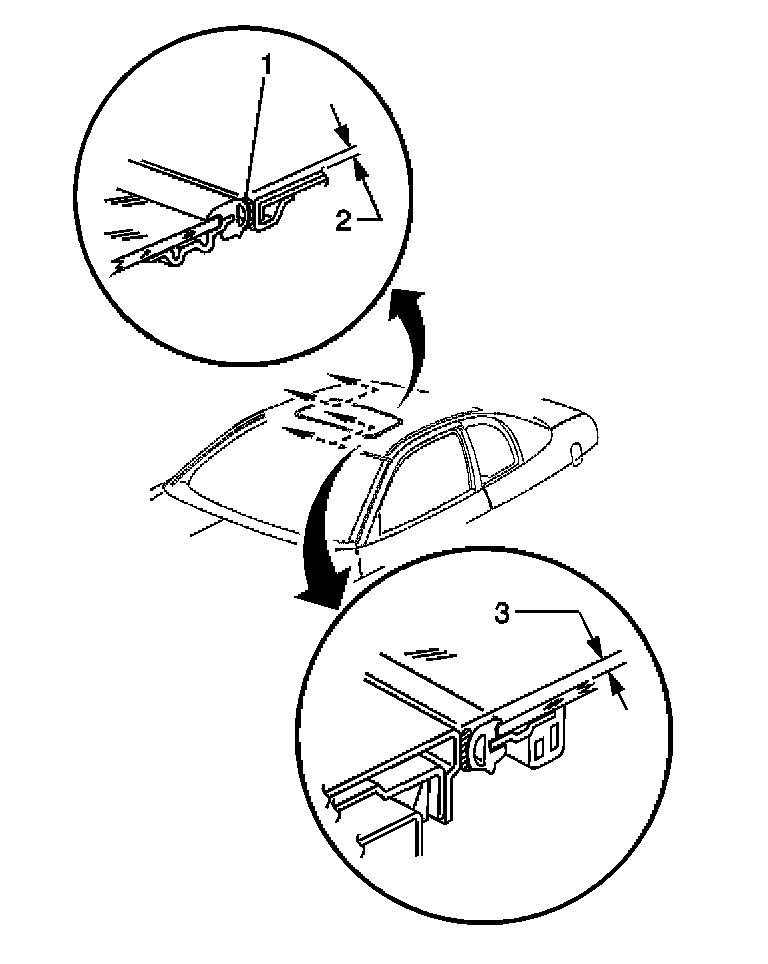 1
2
3