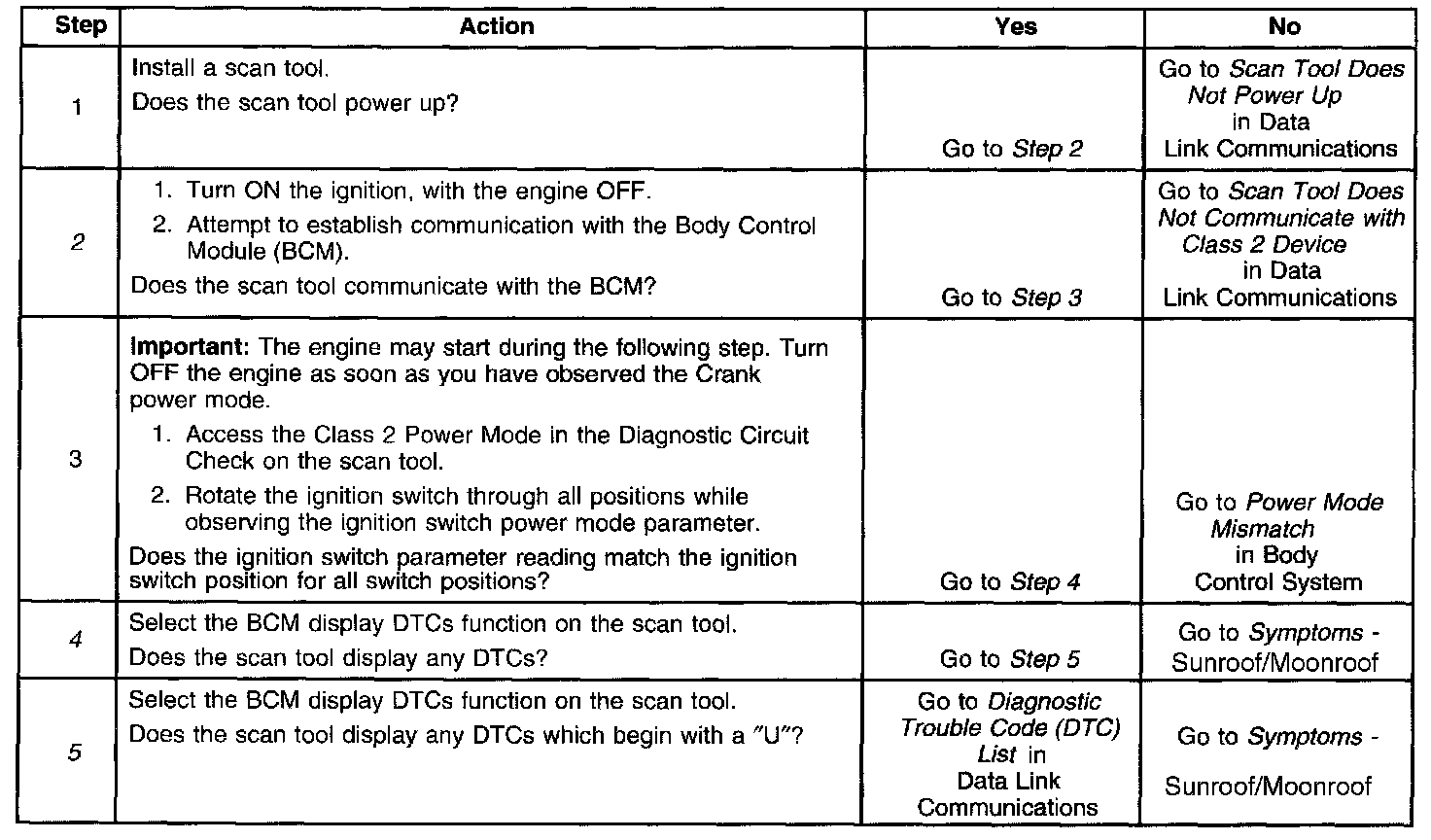 | Step | Action | Yes | No |
|---|---|---|---|
| 1 | Install a scan tool. Does the scan tool power up? | Go to Step 2 | Go to Scan Tool Does Not Power Up in Data Link Communications |
| 2 | 1. Turn ON the ignition, with the engine OFF. 2. Attempt to establish communication with the Body Control Module (BCM). Does the scan tool communicate with the BCM? | Go to Step 3 | Go to Scan Tool Does Not Communicate with Class 2 Device in Data Link Communications |
| 3 | Important: The engine may start during the following step. Turn OFF the engine as soon as you have observed the Crank power mode. 1. Access the Class 2 Power Mode in the Diagnostic Circuit Check on the scan tool. 2. Rotate the ignition switch through all positions while observing the ignition switch power mode parameter. Does the ignition switch parameter reading match the ignition switch position for all switch positions? | Go to Step 4 | Go to Power Mode Mismatch in Body Control System |
| 4 | Select the BCM display DTCs function on the scan tool. Does the scan tool display any DTCs? | Go to Step 5 | Go to Symptoms - Sunroof/Moonroof |
| 5 | Select the BCM display DTCs function on the scan tool. Does the scan tool display any DTCs which begin with a "U"? | Go to Diagnostic Trouble Code (DTC) List in Data Link Communications | Go to Symptoms - Sunroof/Moonroof |