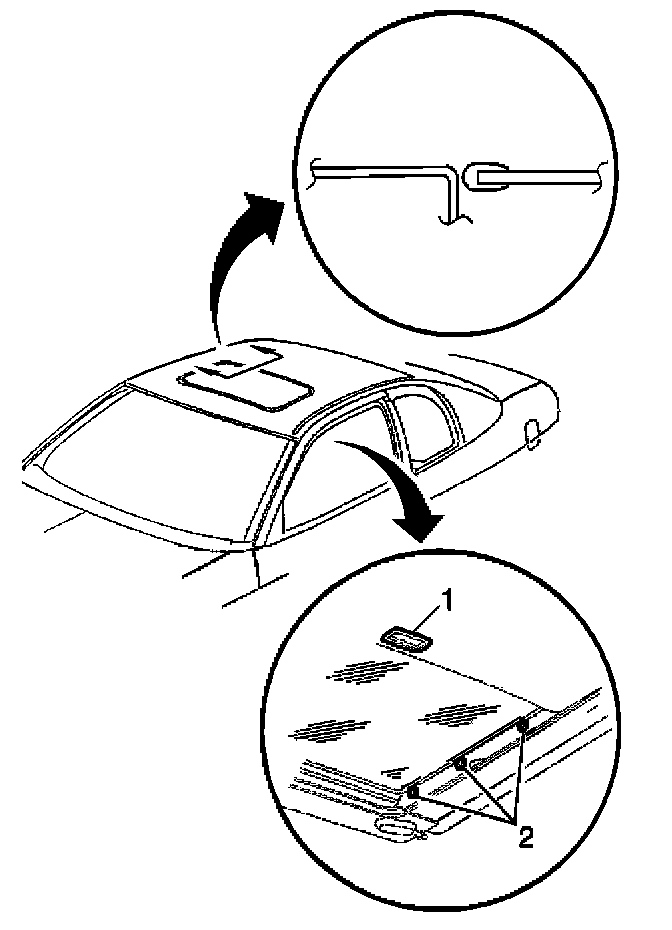 1

2