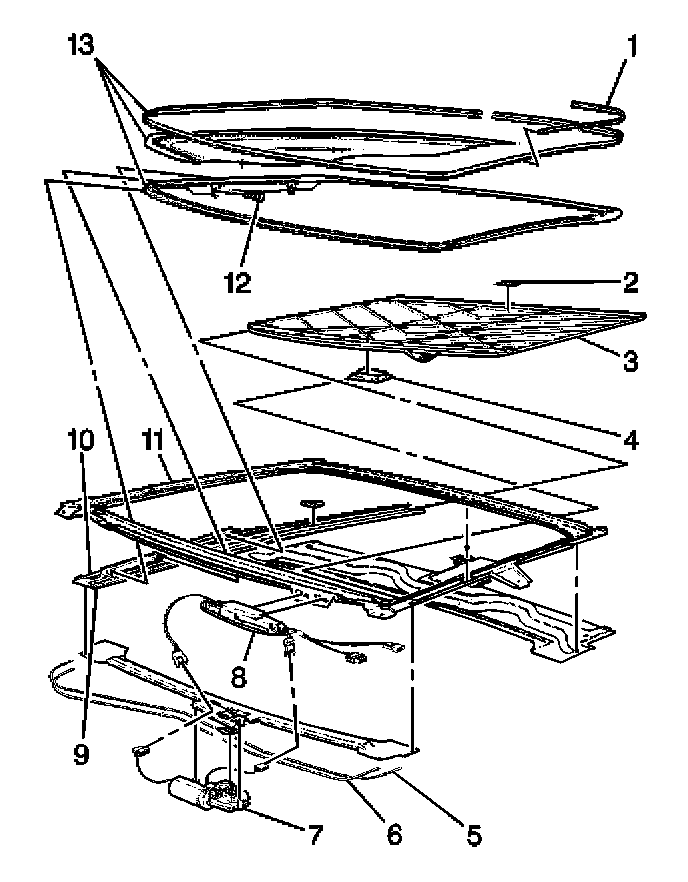 13
1
12
2
3
4
10
11
8
9
7
6
5