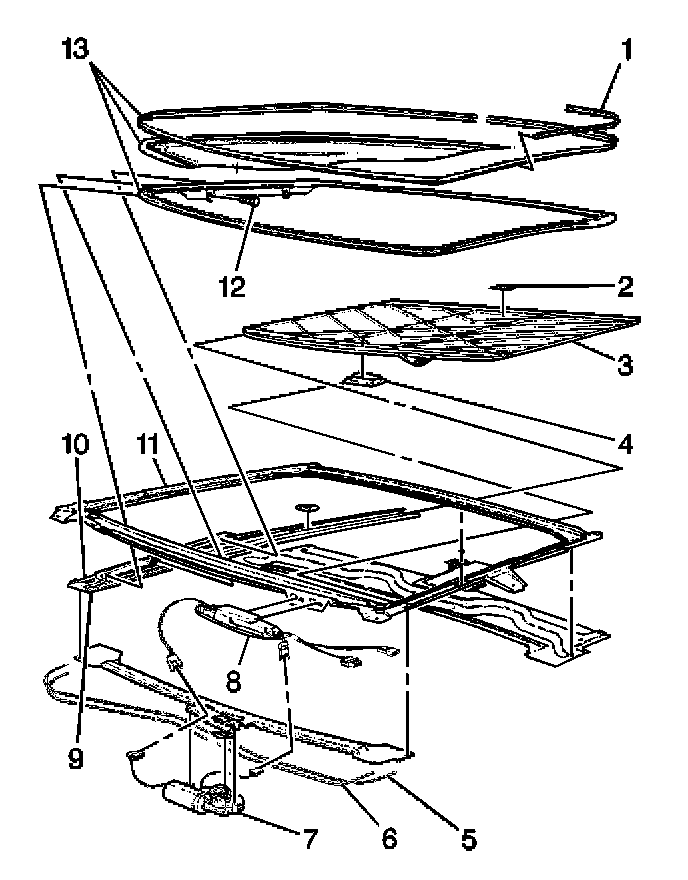 13
1
12
2
3
4
10
11
8
9
7
6
5