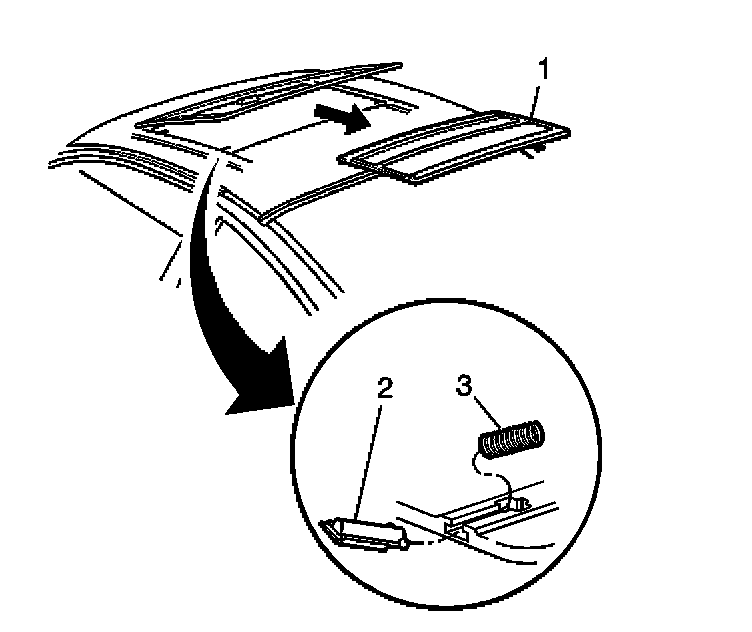 1
2
3