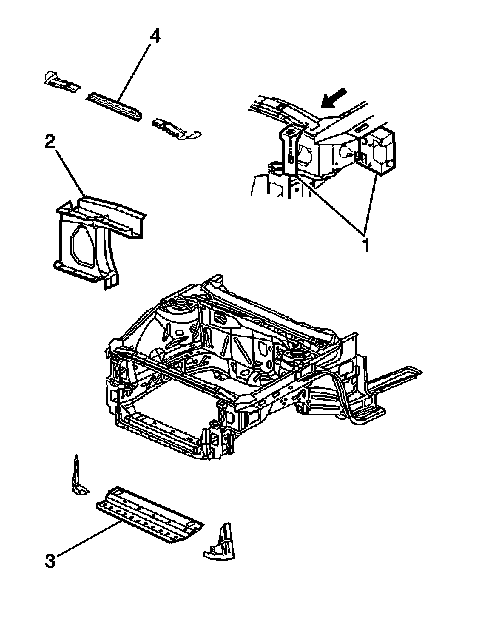 4
2
1
3