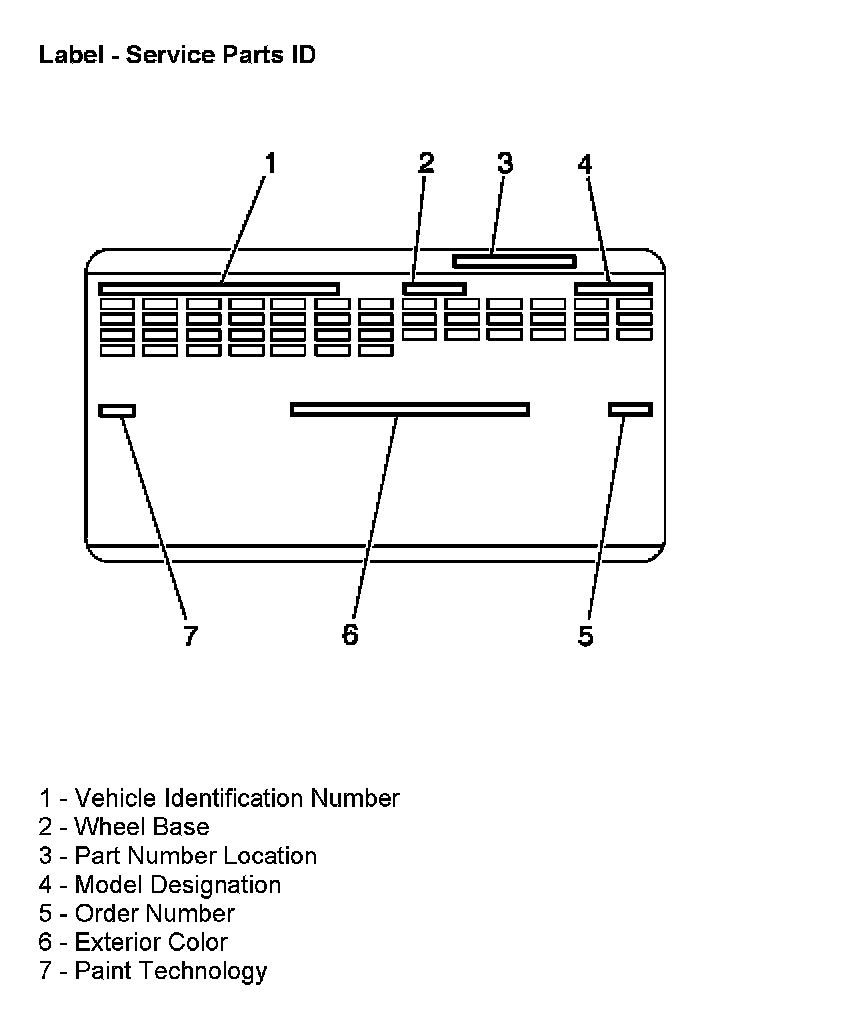 Label - Service Parts ID

1
2
3
4
7
6
5

1 - Vehicle Identification Number
2 - Wheel Base
3 - Part Number Location
4 - Model Designation
5 - Order Number
6 - Exterior Color
7 - Paint Technology