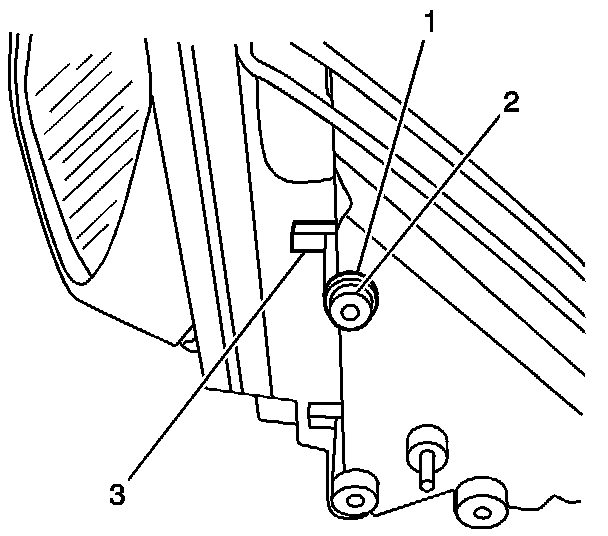 1
2
3