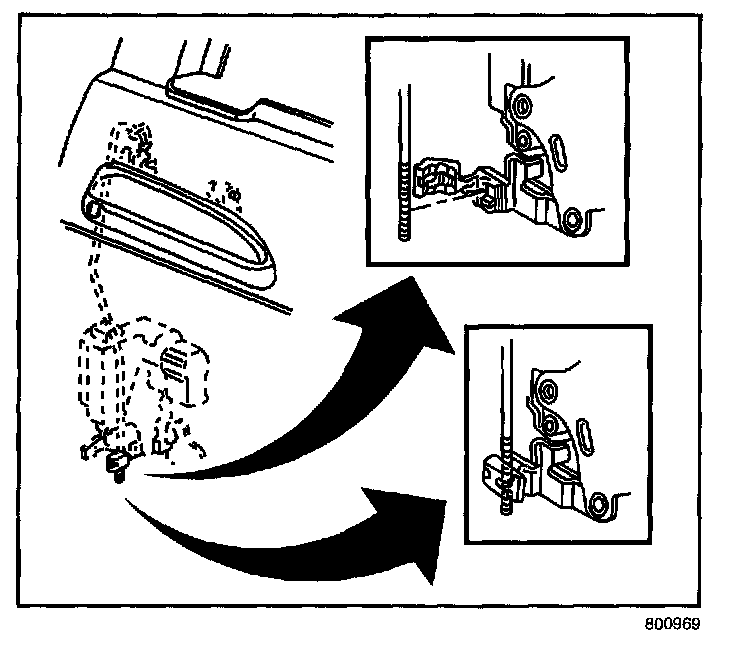 800969