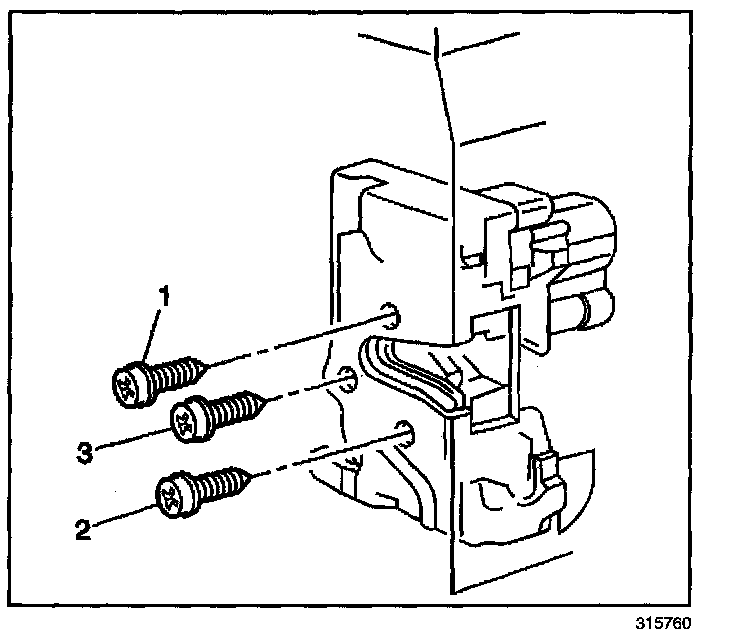 1
3
2
315760