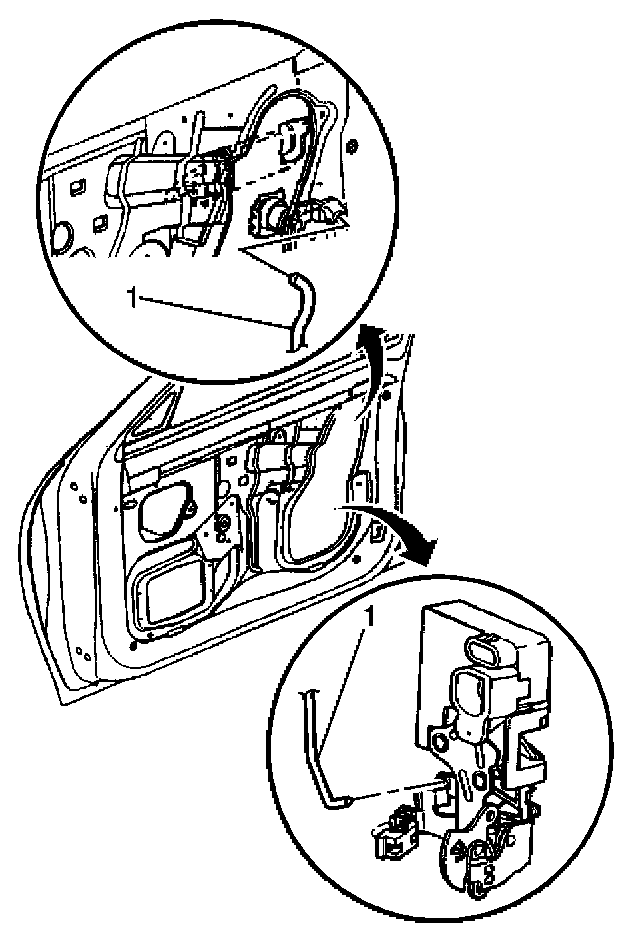 1

1