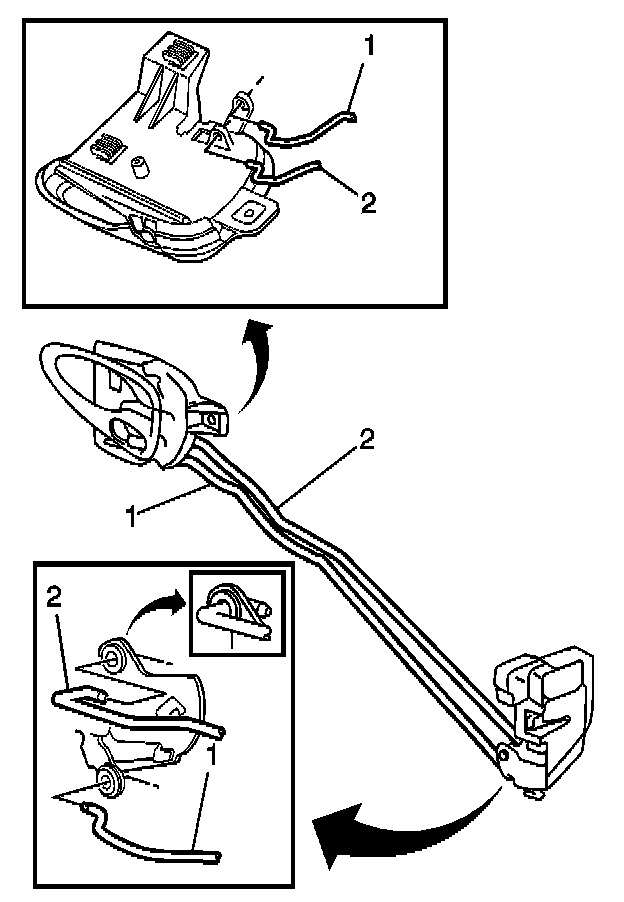 1
2
2
1
2
1