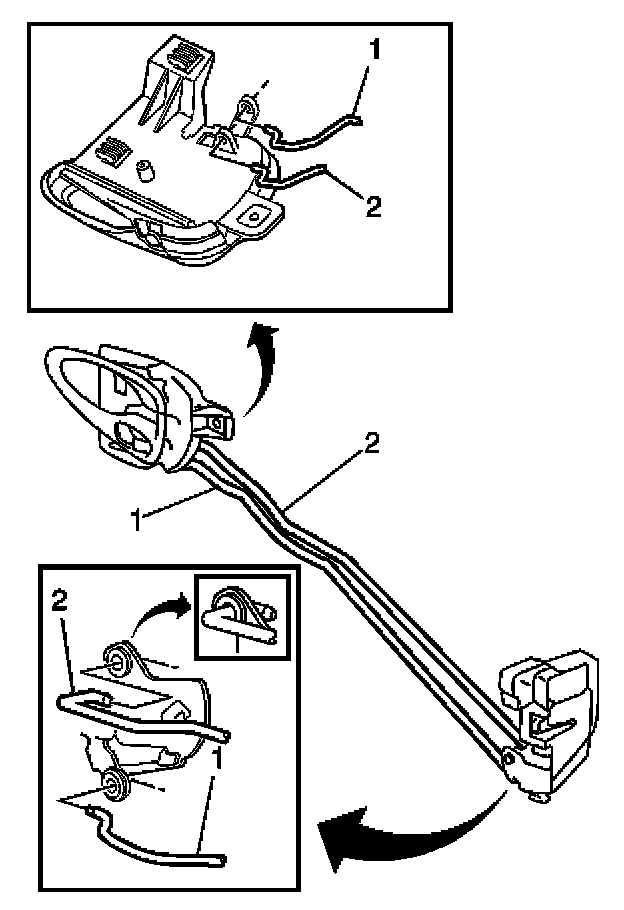 1
2
2
1
2
1