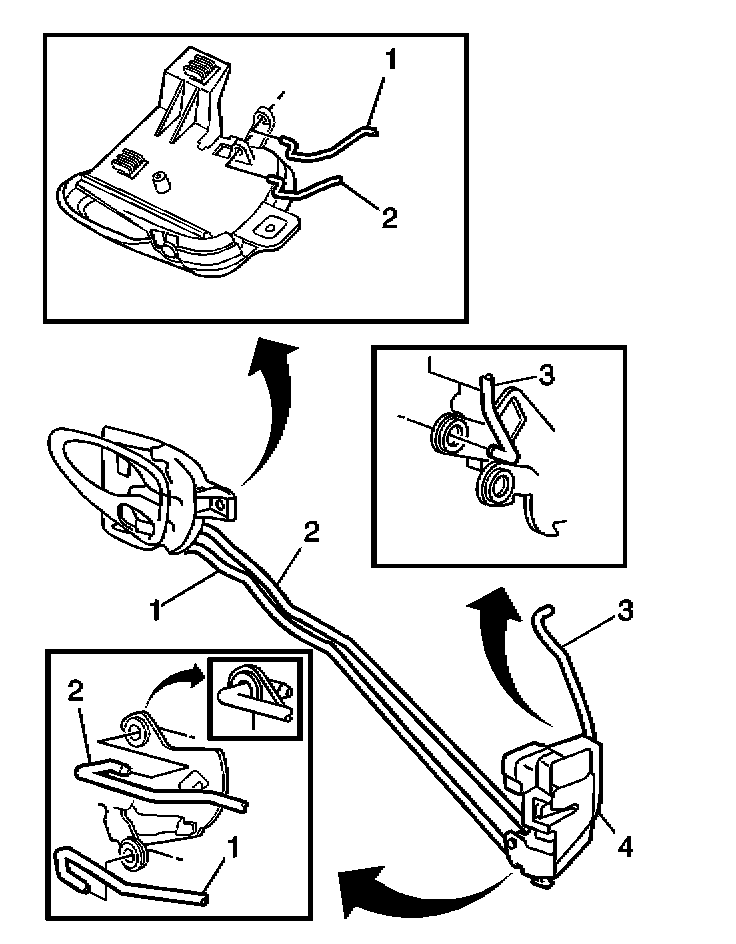 1
2
3
2
1
3
2
4
1