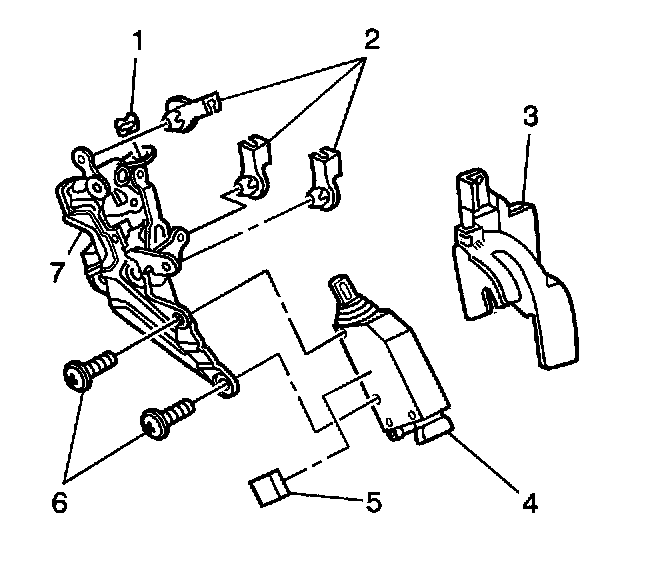 1
2
3
7
6
5
4