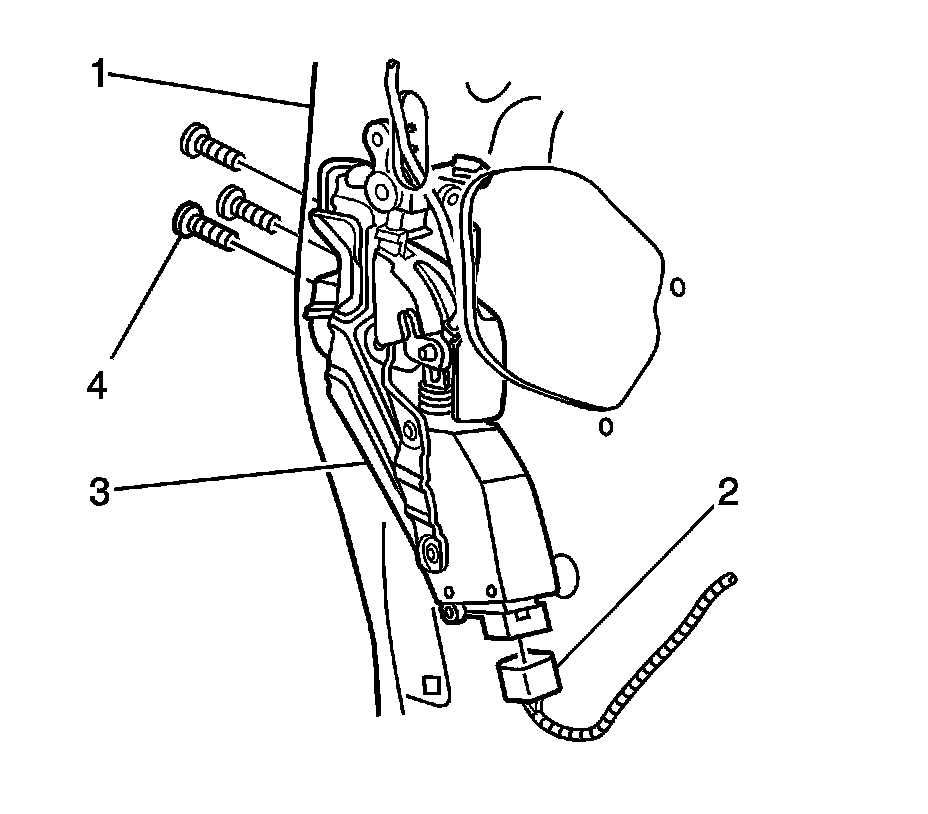 1
4
3
2