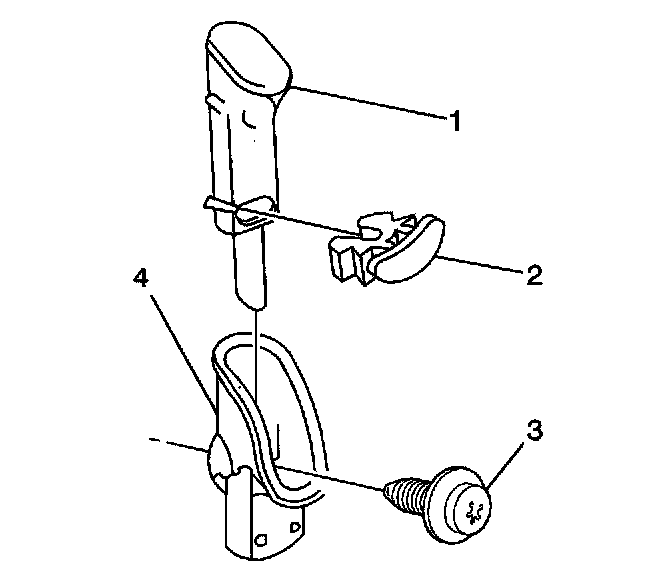 1
2
4
3