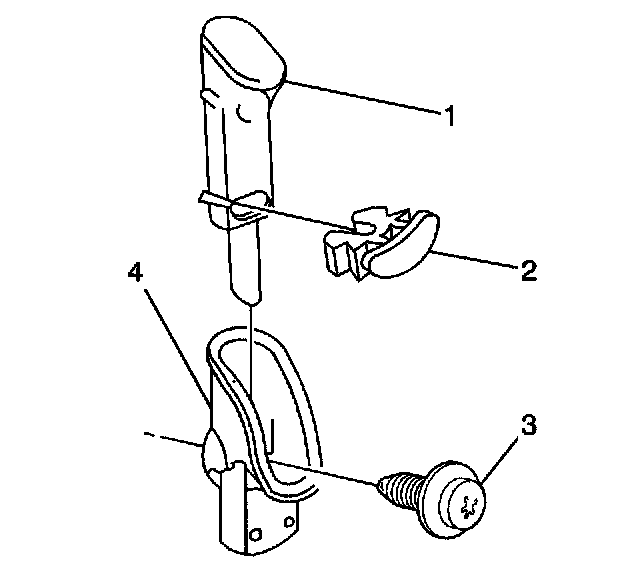 1
2
4
3