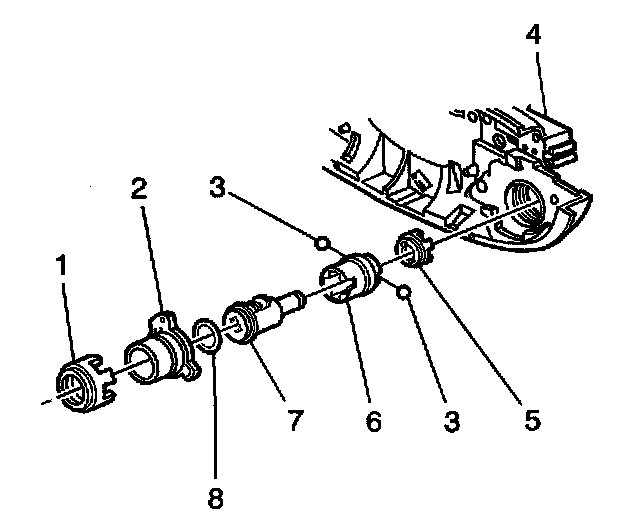 4
2
3
1
7
6
3
5
8