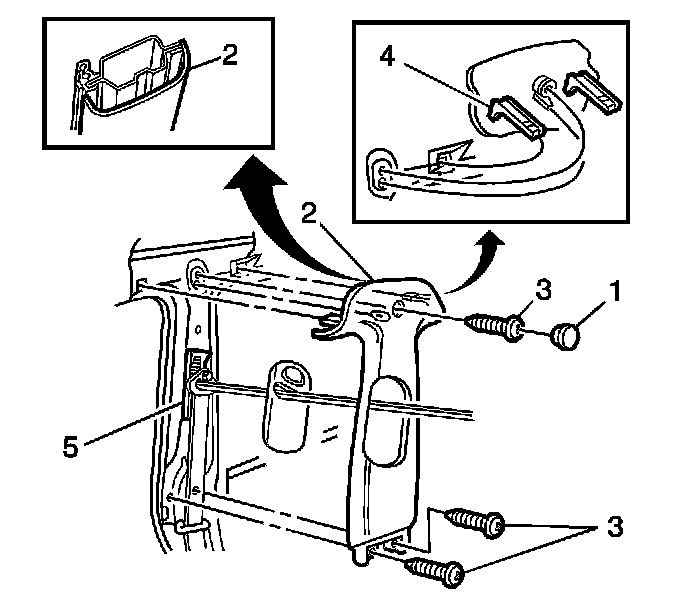 2
4
2
3
1
5
3