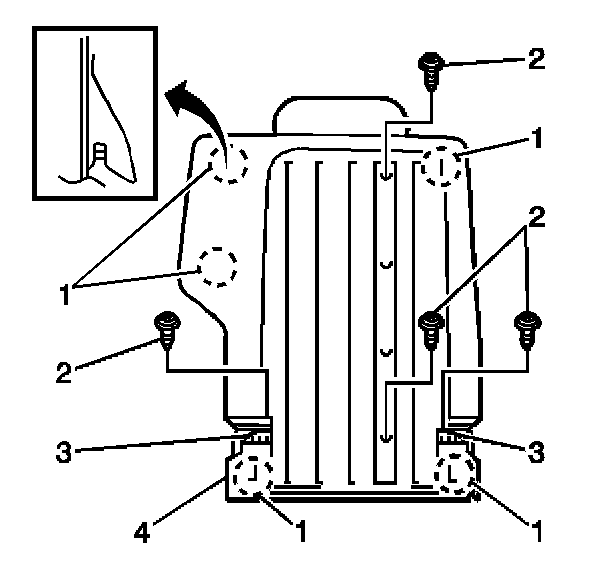 2
1
2
1
2
3
3
4
1
1