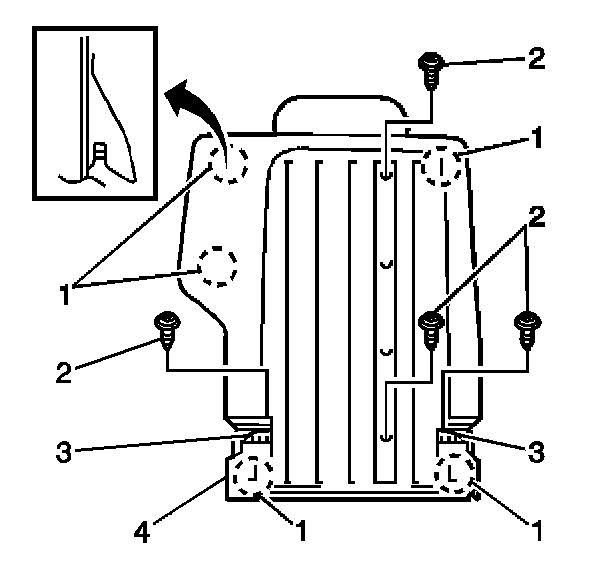 2
1
2
1
2
3
3
4
1
1