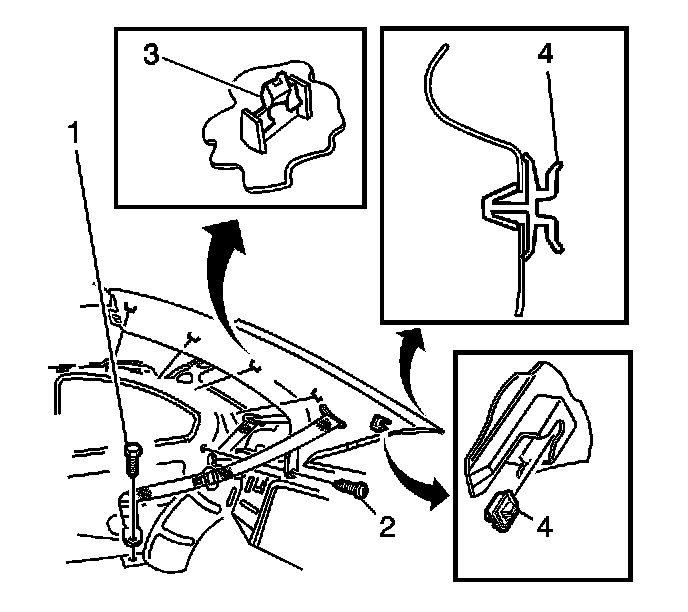 3

4

1

2

4