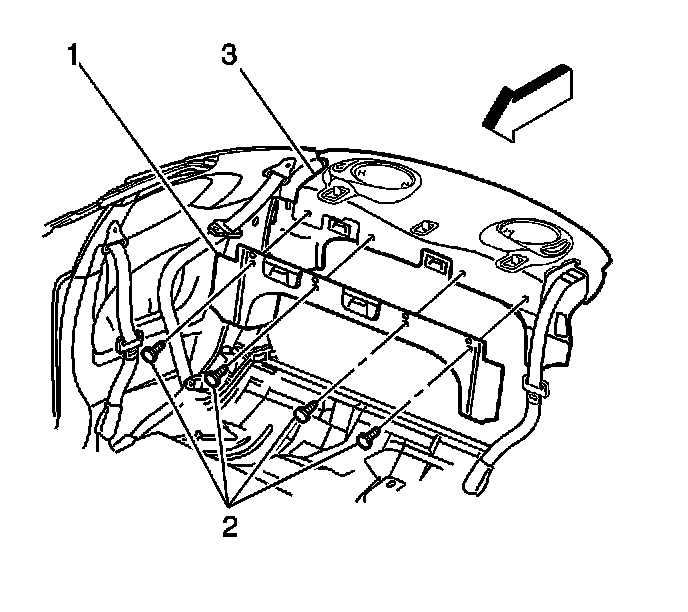 1
3
2