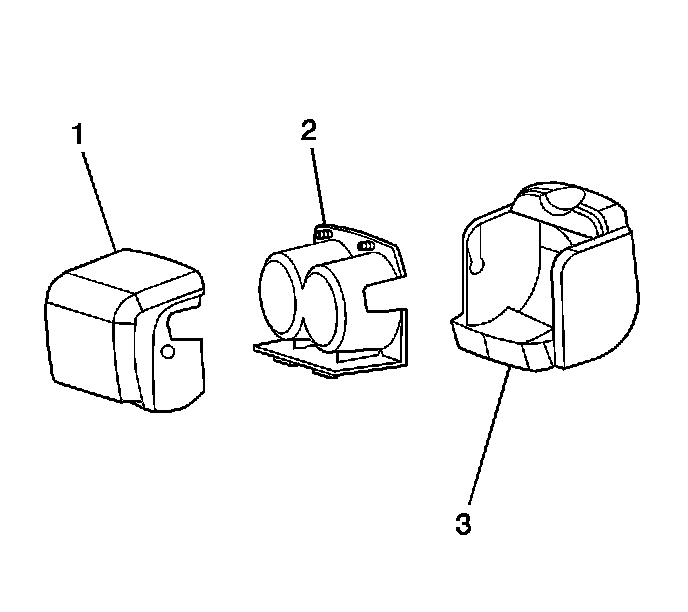 1
2
3