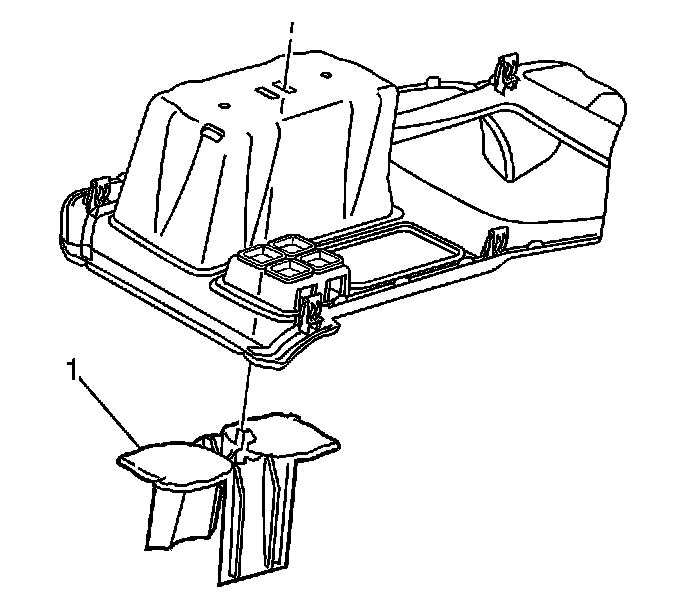 1