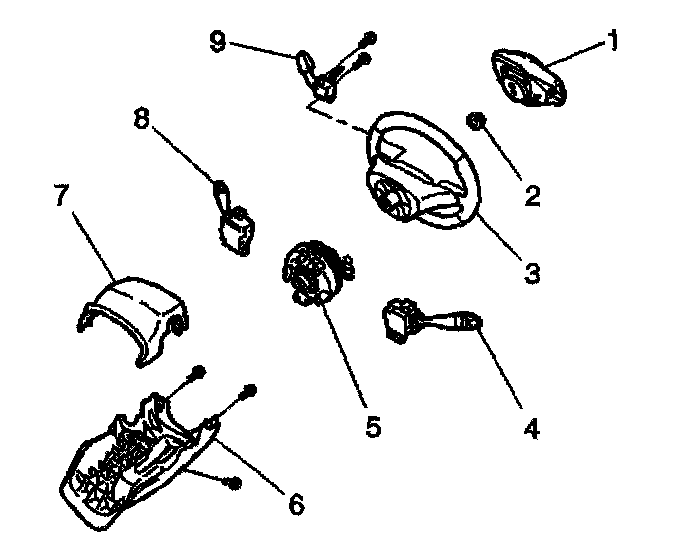 9
1
8
2
7
3
5
4
6