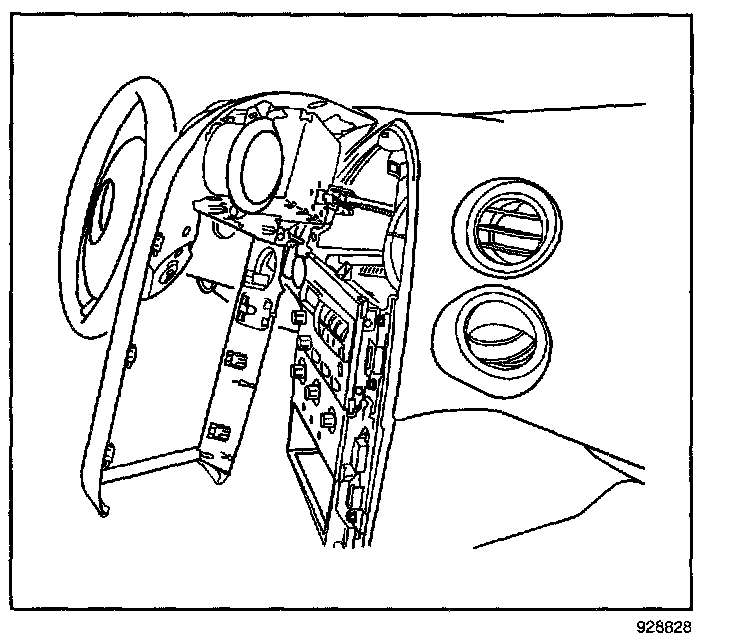 928828