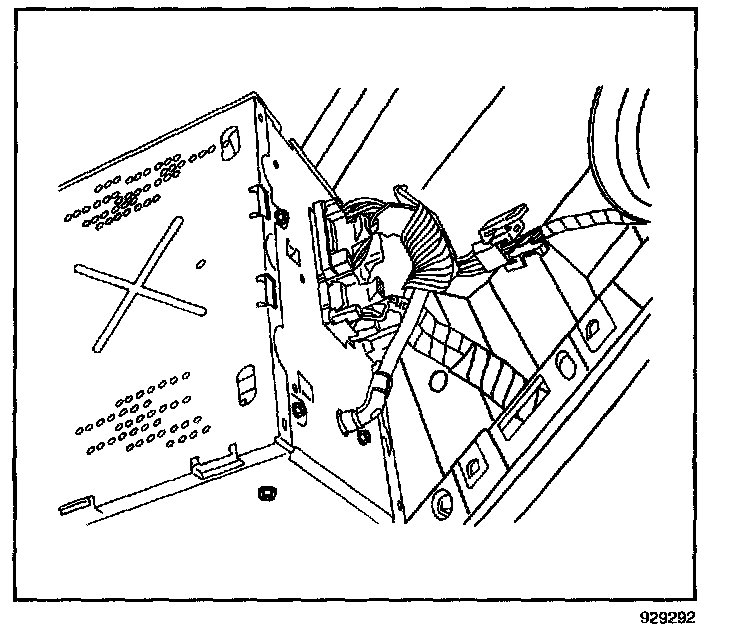 929292