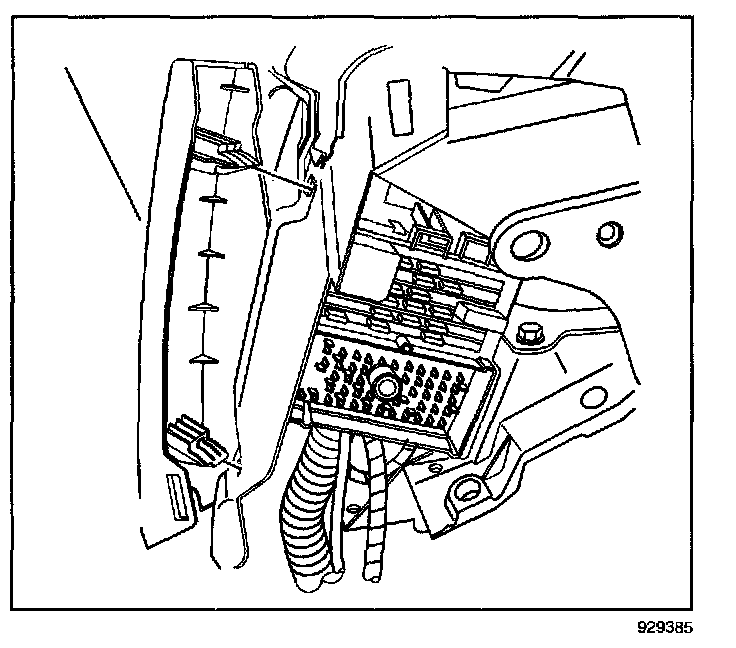 929385