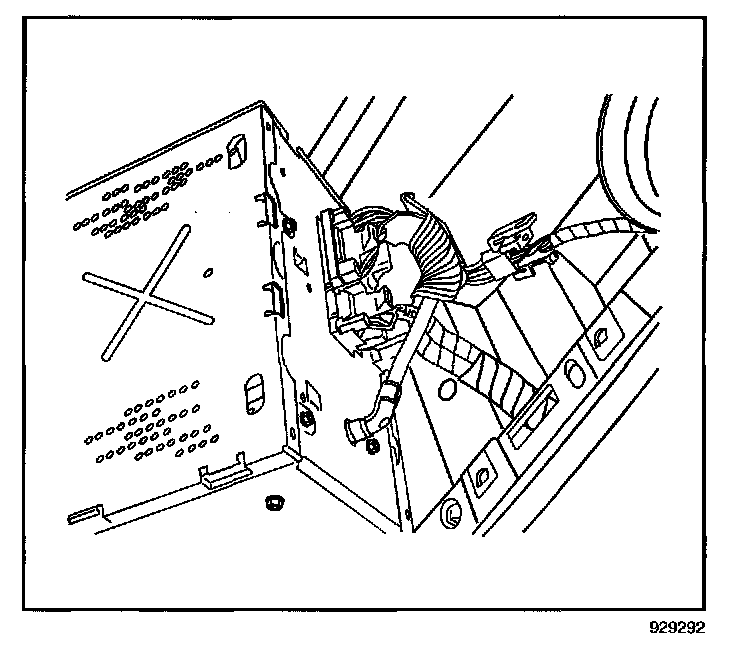 929292