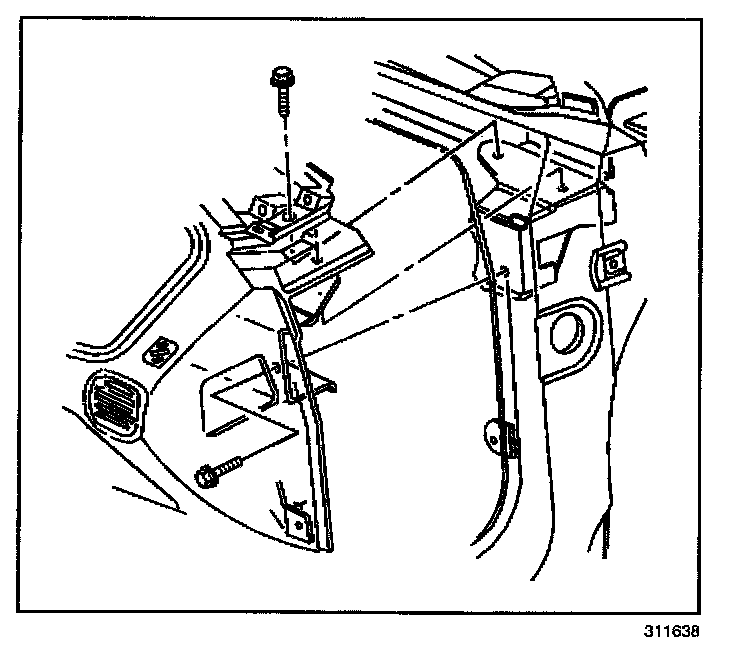 311638