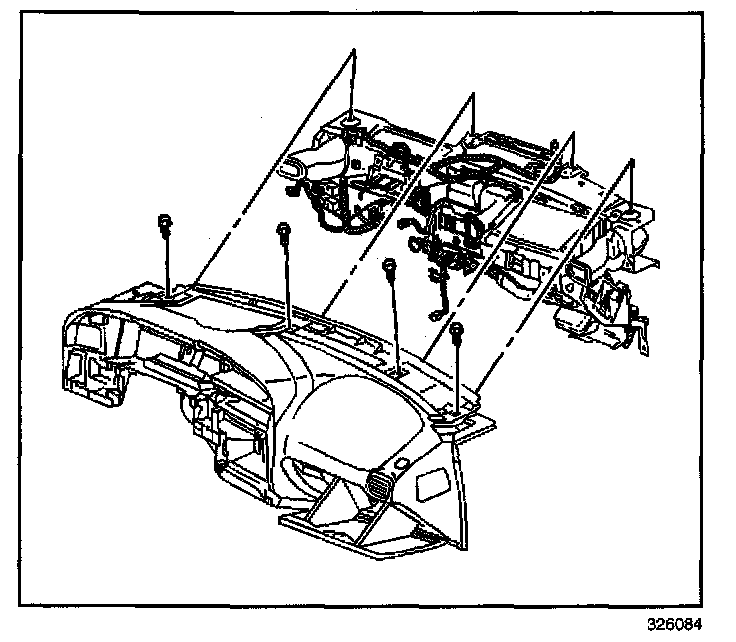 326084