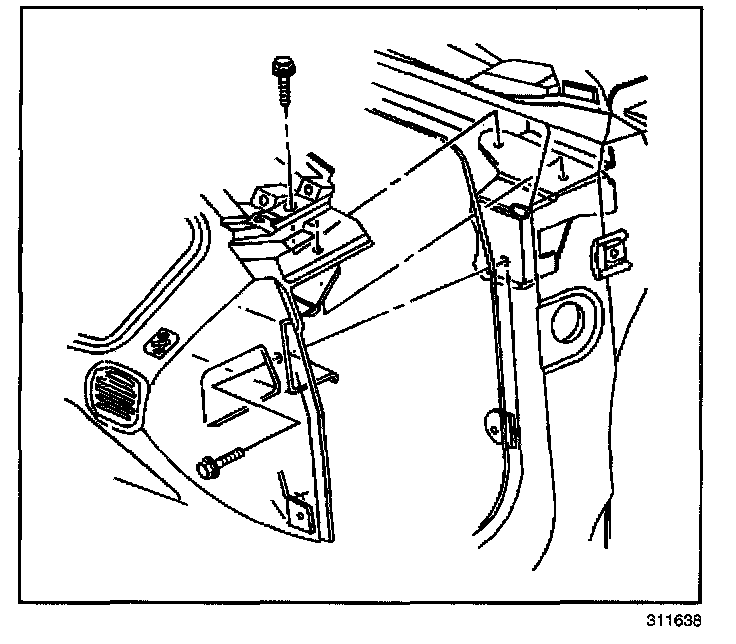 311638