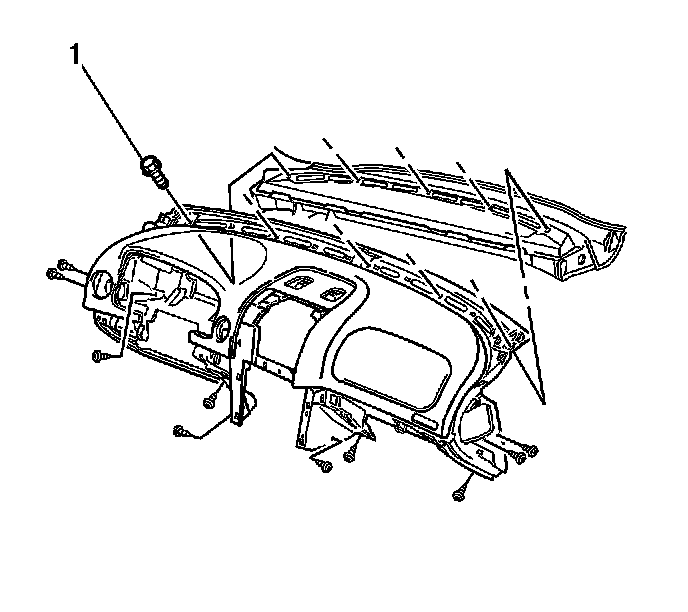 1