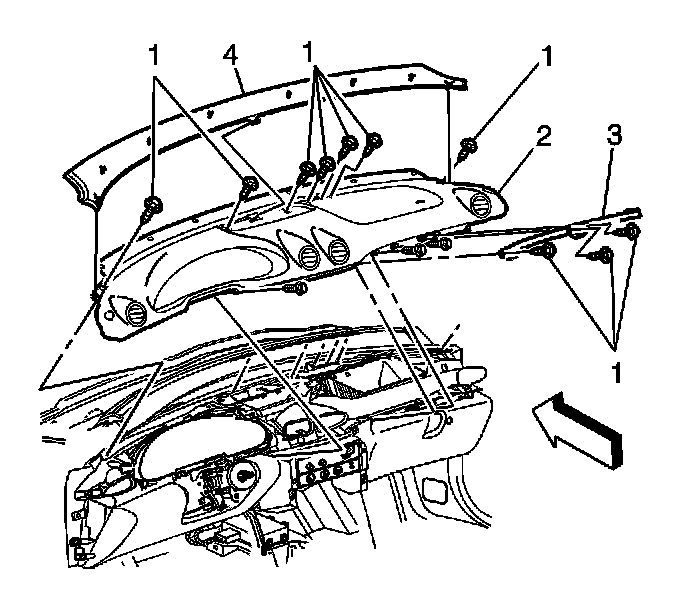 1
4
1
1
2
3
1